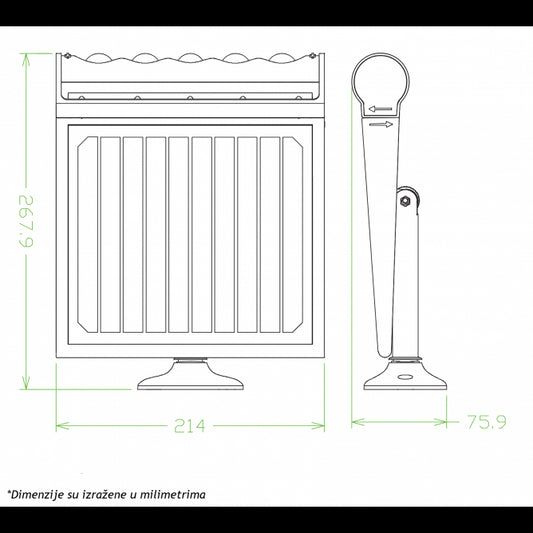 267.9

214

75.9

*Dimenzije su izražene u milimetrima