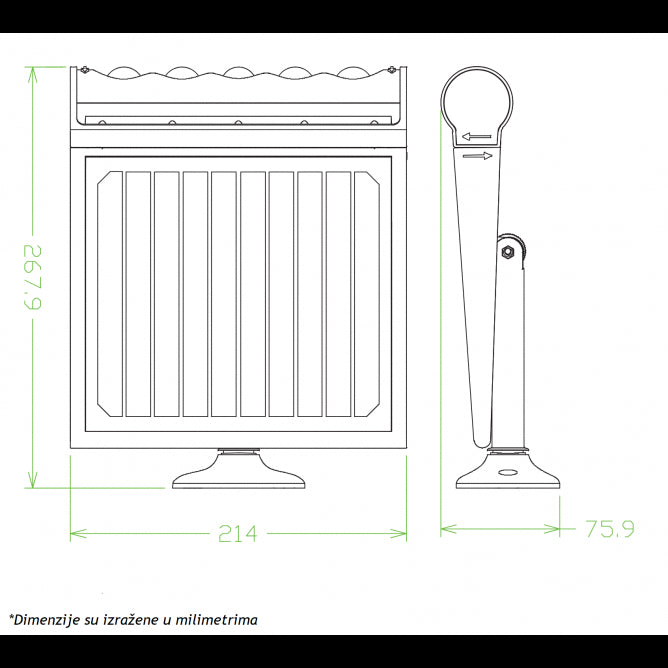 267.9

214

75.9

*Dimenzije su izražene u milimetrima