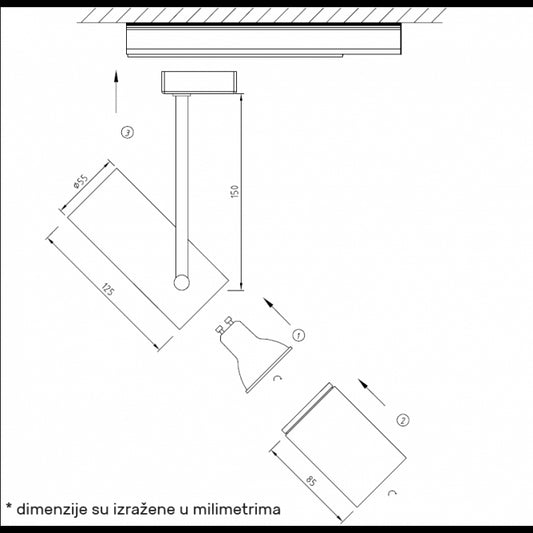 3

ø55

150

125

1

2

85

* dimenzije su izražene u milimetrima