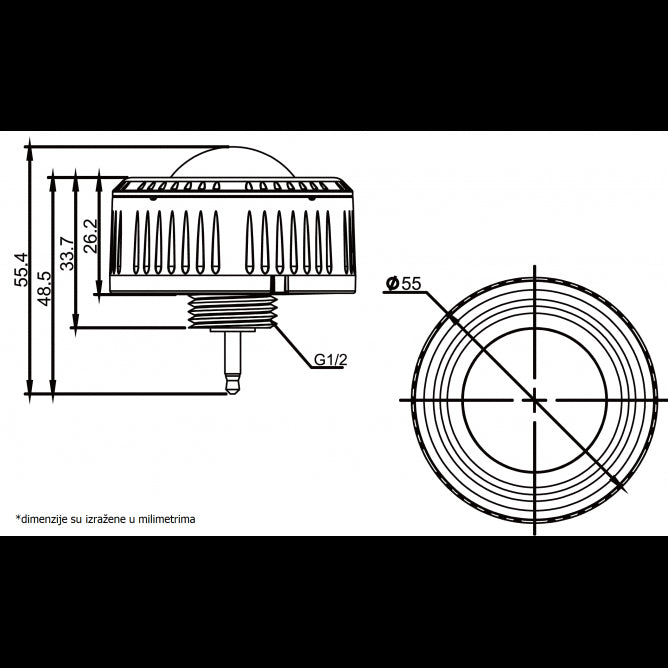 55.4
48.5
33.7
26.2
G1/2
Ø55
*dimenzije su izražene u milimetrima