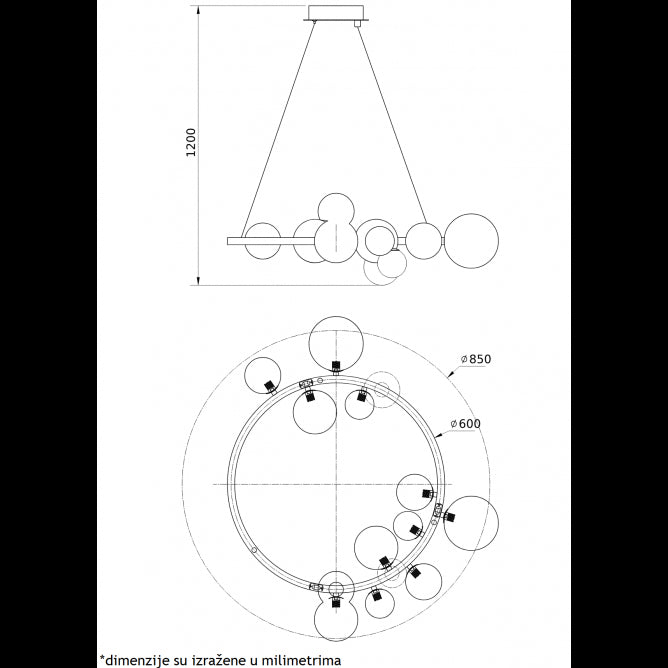 1200

⌀850

⌀600

*dimenzije su izražene u milimetrima