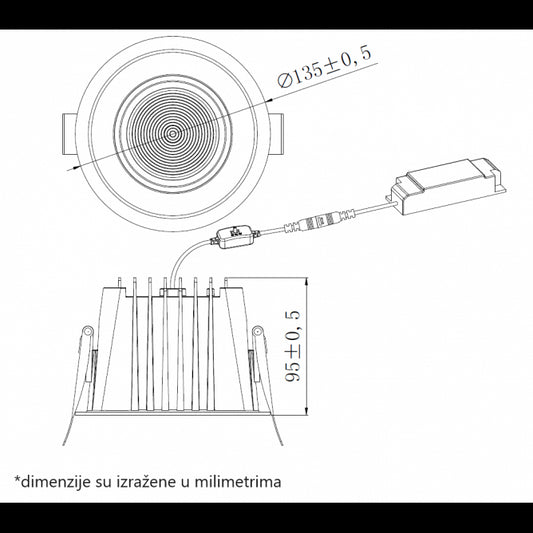 $\varnothing 135 \pm 0,5$

$95 \pm 0,5$

*dimenzije su izražene u milimetrima