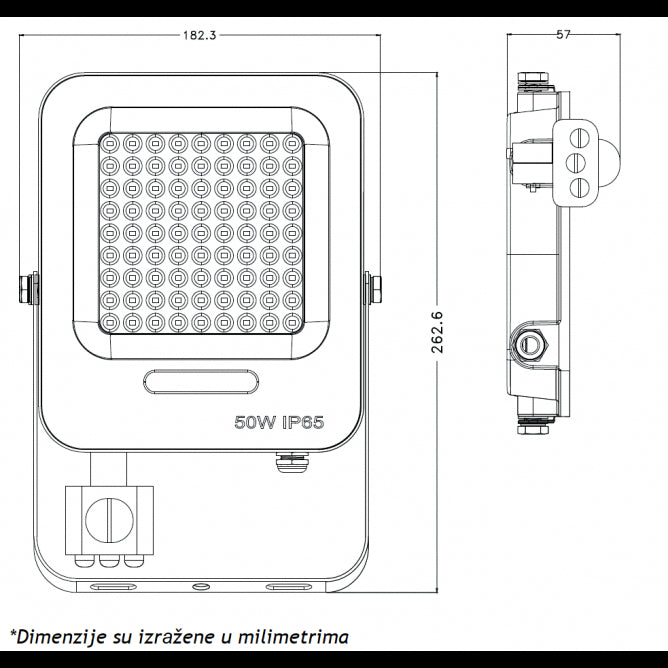 182.3

57

262.6

50W IP65

*Dimenzije su izražene u milimetrima