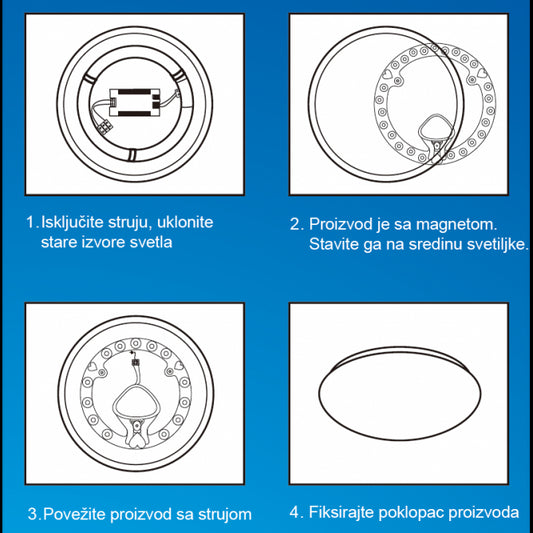 1. Isključite struju, uklonite stare izvore svetla

2. Proizvod je sa magnetom. Stavite ga na sredinu svetiljke.

3. Povežite proizvod sa strujom

4. Fiksirajte poklopac proizvoda